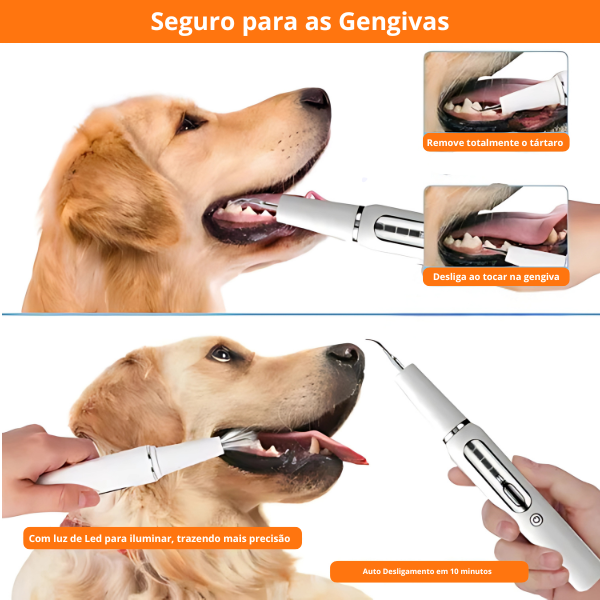 Seguro para as Gengivas

Remove totalmente o tártaro

Desliga ao tocar na gengiva

Com luz de Led para iluminar, trazendo mais precisão

Auto Desligamento em 10 minutos