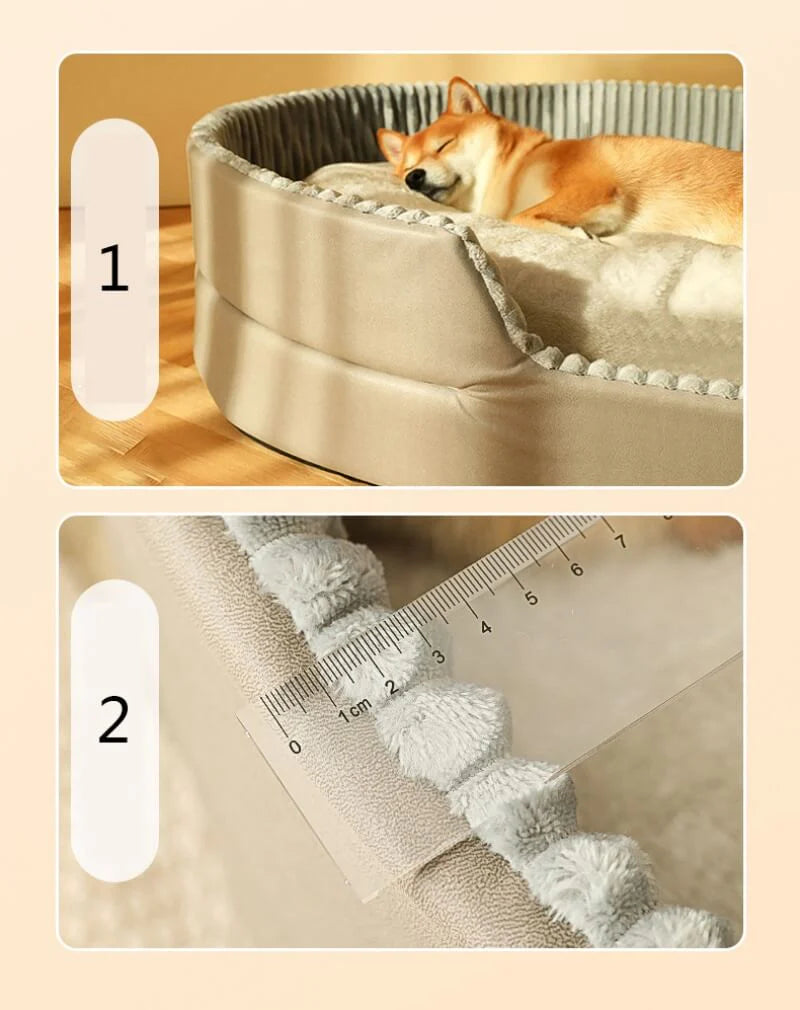 1

2

0 1cm 2 3 4 5 6 7