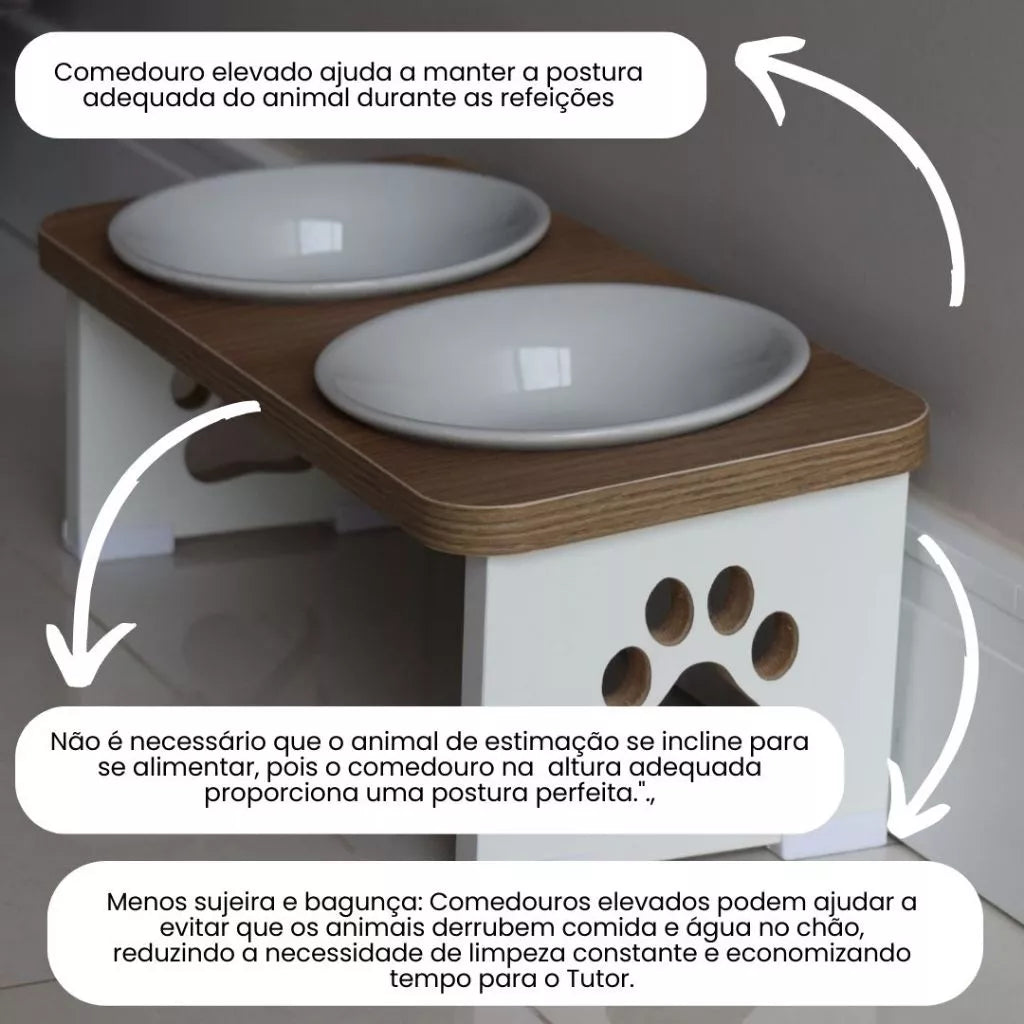 Comedouro elevado ajuda a manter a postura adequada do animal durante as refeições

Não é necessário que o animal de estimação se incline para se alimentar, pois o comedouro na  altura adequada proporciona uma postura perfeita.".,

Menos sujeira e bagunça: Comedouros elevados podem ajudar a evitar que os animais derrubem comida e água no chão, reduzindo a necessidade de limpeza constante e economizando tempo para o Tutor.