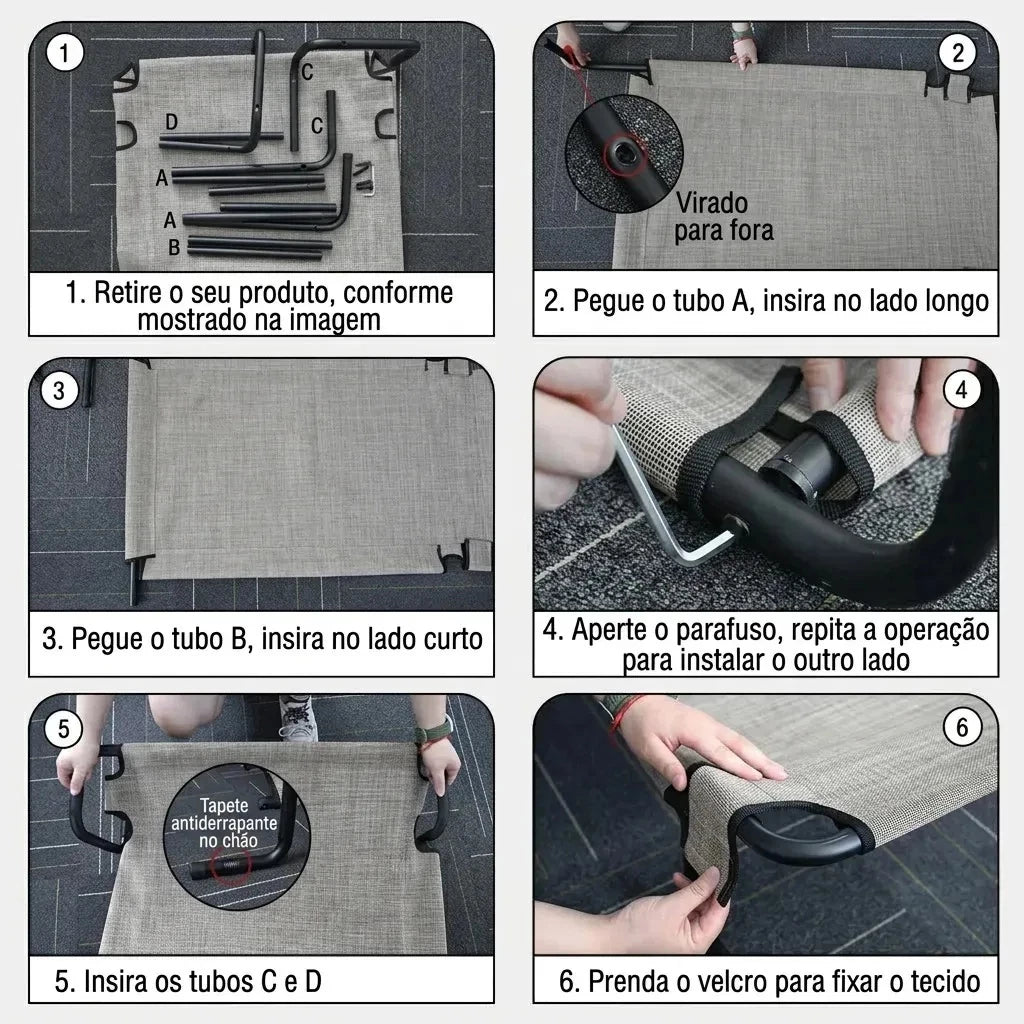 1

C

D

C

A

A

B

1. Retire o seu produto, conforme mostrado na imagem

2

Virado para fora

2. Pegue o tubo A, insira no lado longo

3

3. Pegue o tubo B, insira no lado curto

4

4. Aperte o parafuso, repita a operação para instalar o outro lado

5

Tapete antiderrapante no chão

5. Insira os tubos C e D

6

6. Prenda o velcro para fixar o tecido